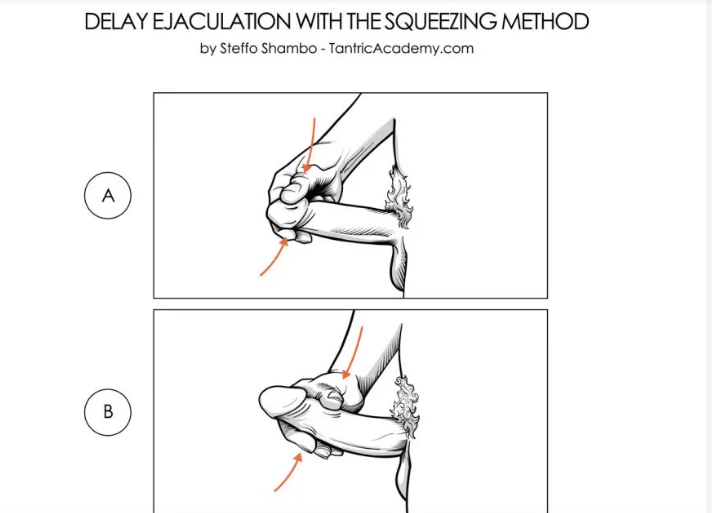 DELAY EJACULATION WITH THE SQUEEZING METHOD
by Steffo Shambo - TantricAcademy.com

A

B